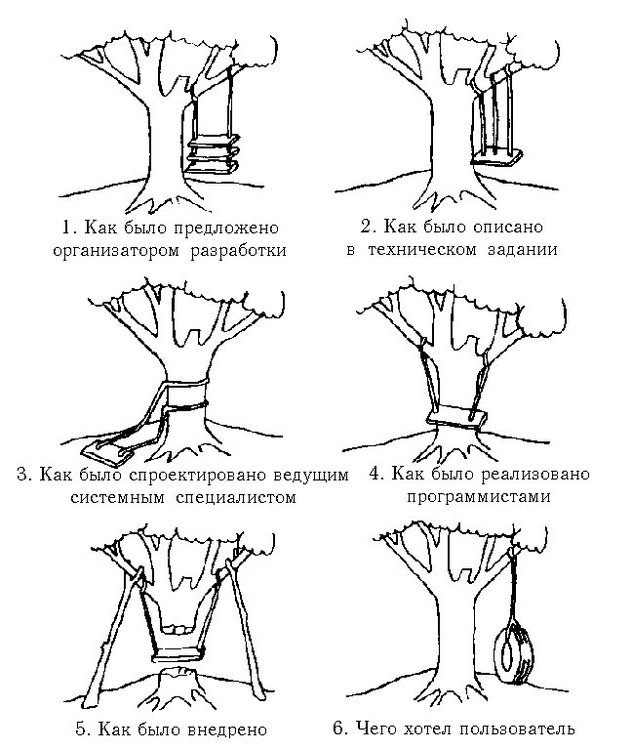 1. Как было предложено организатором разработки

2. Как было описано в техническом задании

3. Как было спроектировано ведущим системным специалистом

4. Как было реализовано программистами

5. Как было внедрено

6. Чего хотел пользователь