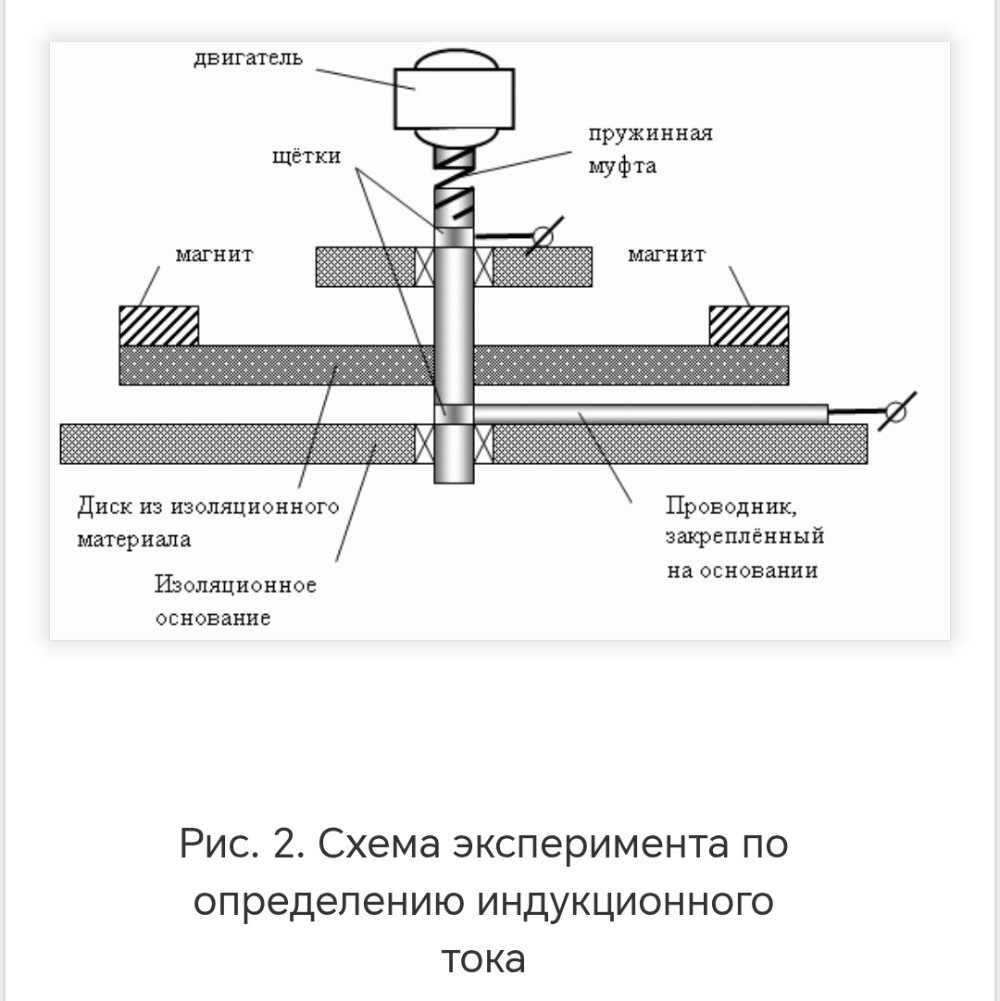 двигатель

щётки

пружинная муфта

магнит

магнит

Диск из изоляционного материала

Изоляционное основание

Проводник, закреплённый на основании

Рис. 2. Схема эксперимента по определению индукционного тока